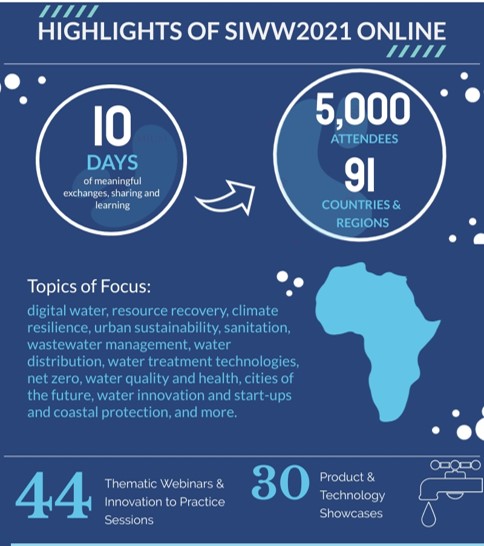 HIGHLIGHTS OF SIWW2021 ONLINE

10
DAYS
of meaningful exchanges, sharing and learning

5,000
ATTENDEES
91
COUNTRIES & REGIONS

Topics of Focus:

digital water, resource recovery, climate resilience, urban sustainability, sanitation, wastewater management, water distribution, water treatment technologies, net zero, water quality and health, cities of the future, water innovation and start-ups and coastal protection, and more.

44 Thematic Webinars & Innovation to Practice Sessions

30 Product & Technology Showcases